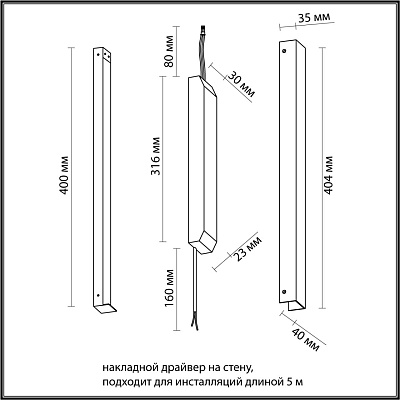 400 мм

80 мм

30 мм

316 мм

23 мм

160 мм

35 мм

404 мм

40 мм

накладной драйвер на стену,
подходит для инсталляций длиной 5 м