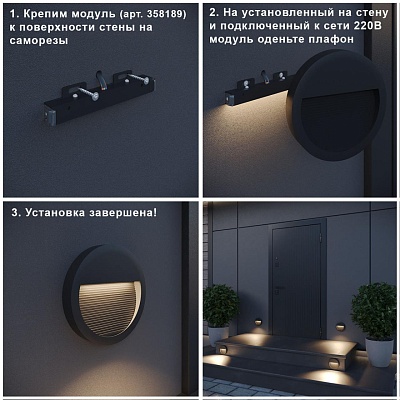 1. Крепим модуль (арт. 358189) к поверхности стены на саморезы

2. На установленный на стену и подключенный к сети 220В модуль оденьте плафон

3. Установка завершена!